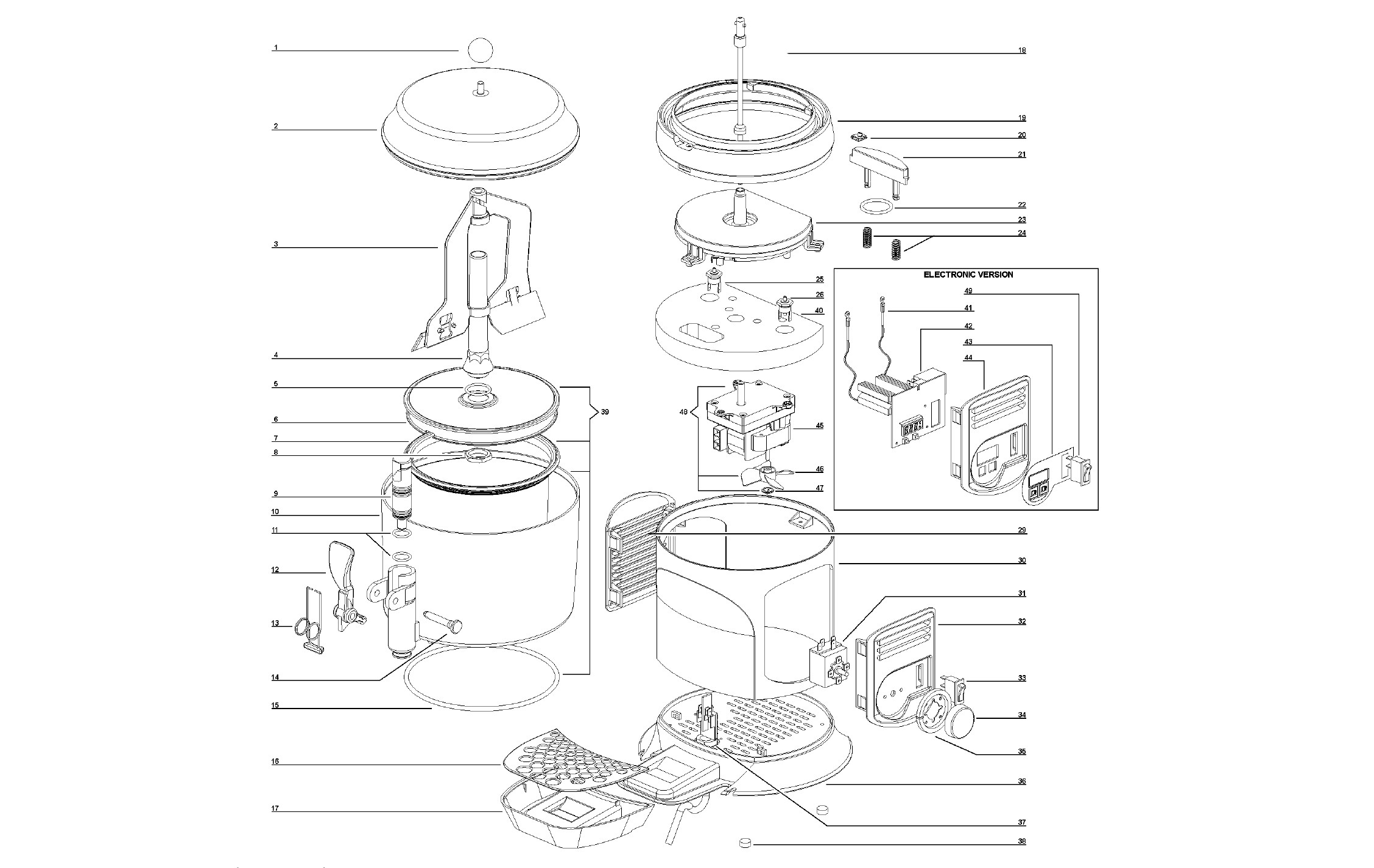 1
2
3
4
5
6
7
8
9
10
11
12
13
14
15
16
17
39
18
19
20
21
22
23
24
25
26
40
48
45
46
47
ELECTRONIC VERSION
49
41
42
43
44
29
30
31
32
33
34
35
36
37
38