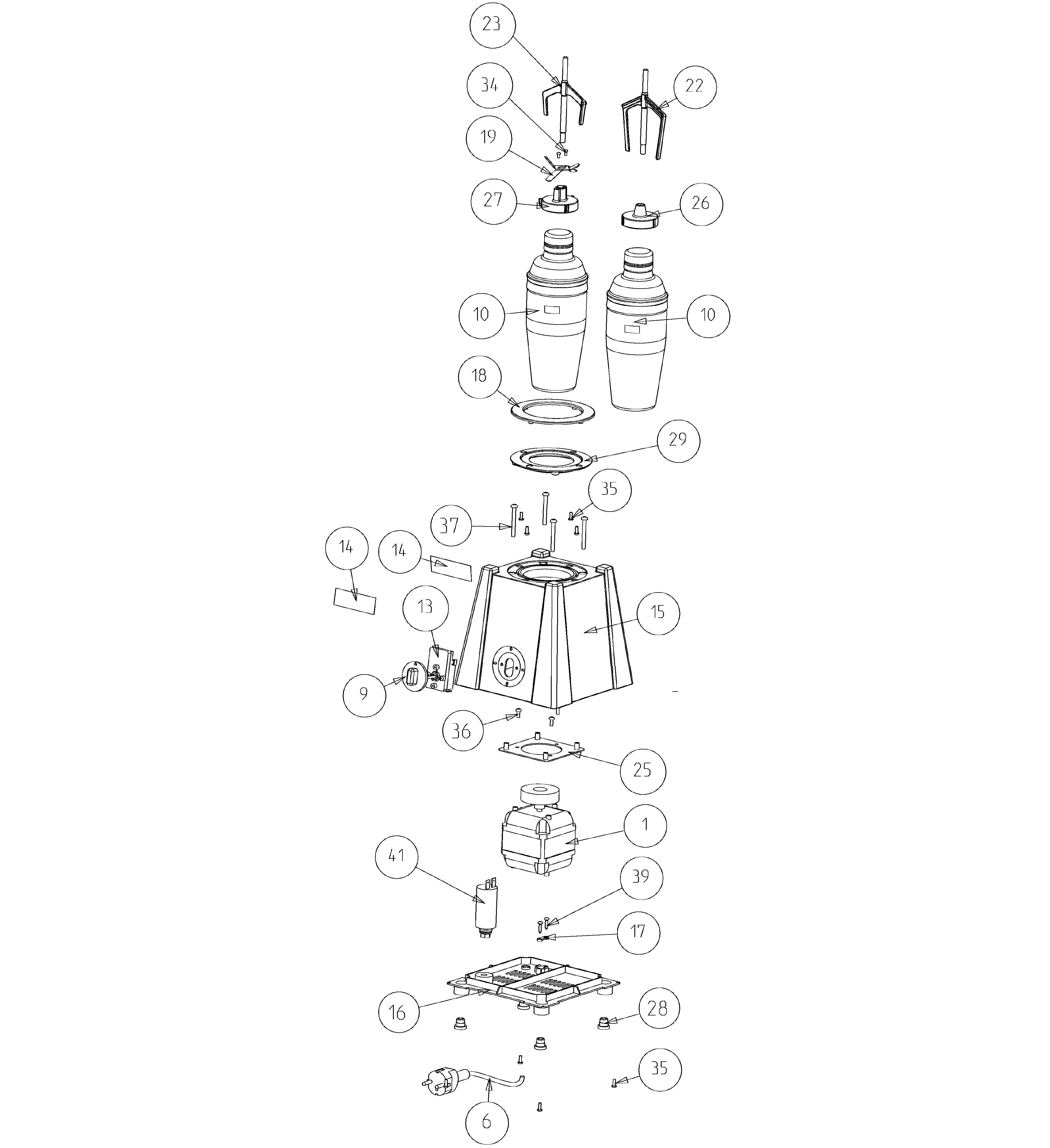 23
34
22
19
27
26
10
10
18
29
35
37
14
14
13
15
9
36
25
1
41
39
17
16
28
35
6